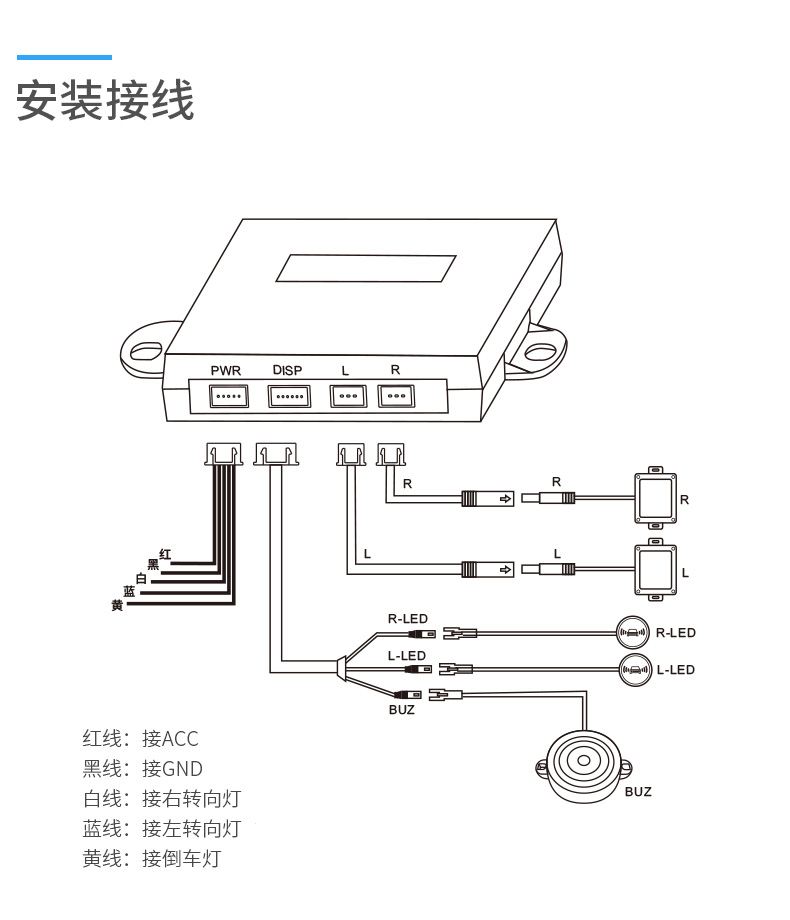 安装接线

PWR DISP L R

R

R

R

L

L

L

红
黑
白
蓝
黄

R-LED

R-LED

L-LED

L-LED

BUZ

BUZ

红线：接ACC
黑线：接GND
白线：接右转向灯
蓝线：接左转向灯
黄线：接倒车灯